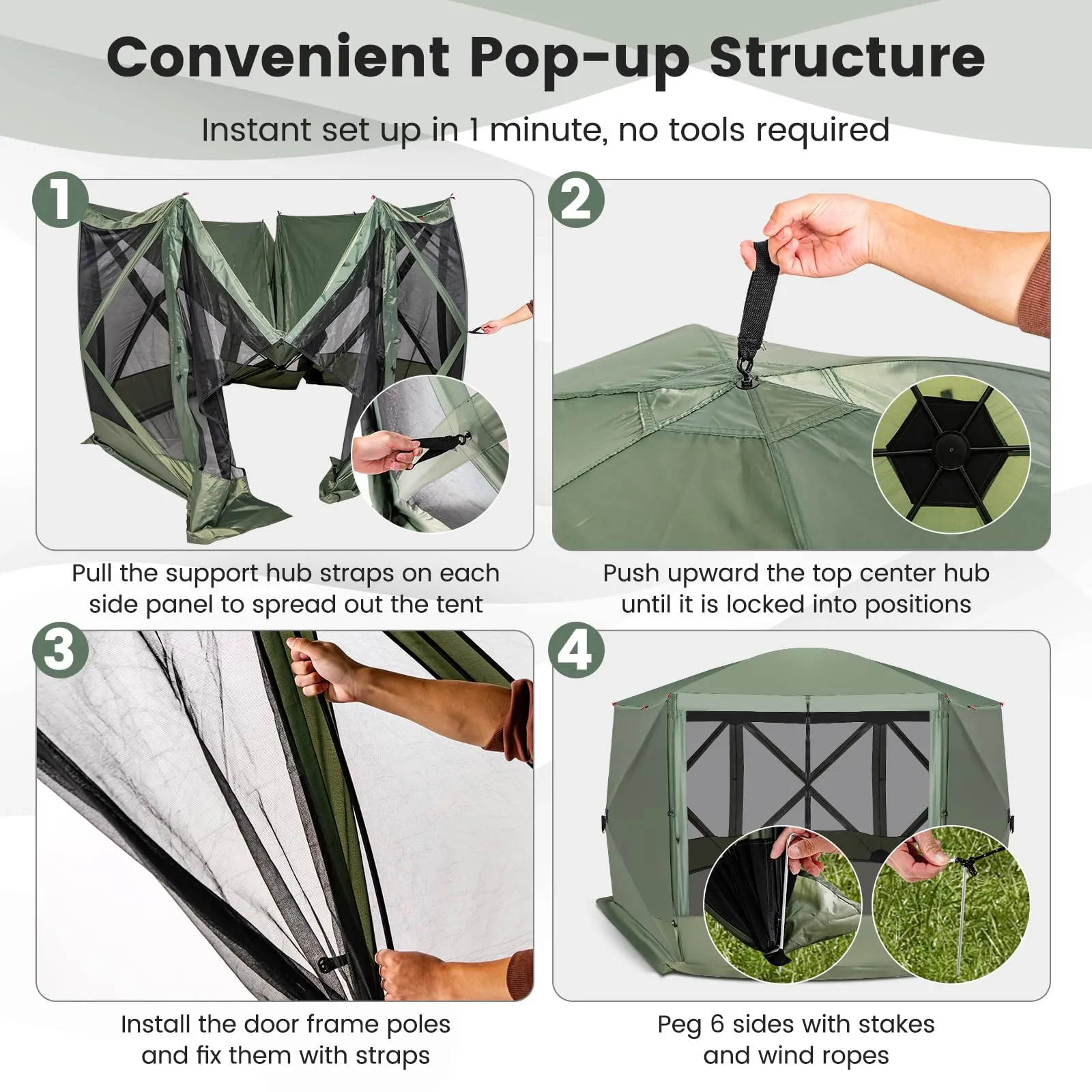 Convenient Pop-up Structure

Instant set up in 1 minute, no tools required

1

Pull the support hub straps on each side panel to spread out the tent

2

Push upward the top center hub until it is locked into positions

3

Install the door frame poles and fix them with straps

4

Peg 6 sides with stakes and wind ropes