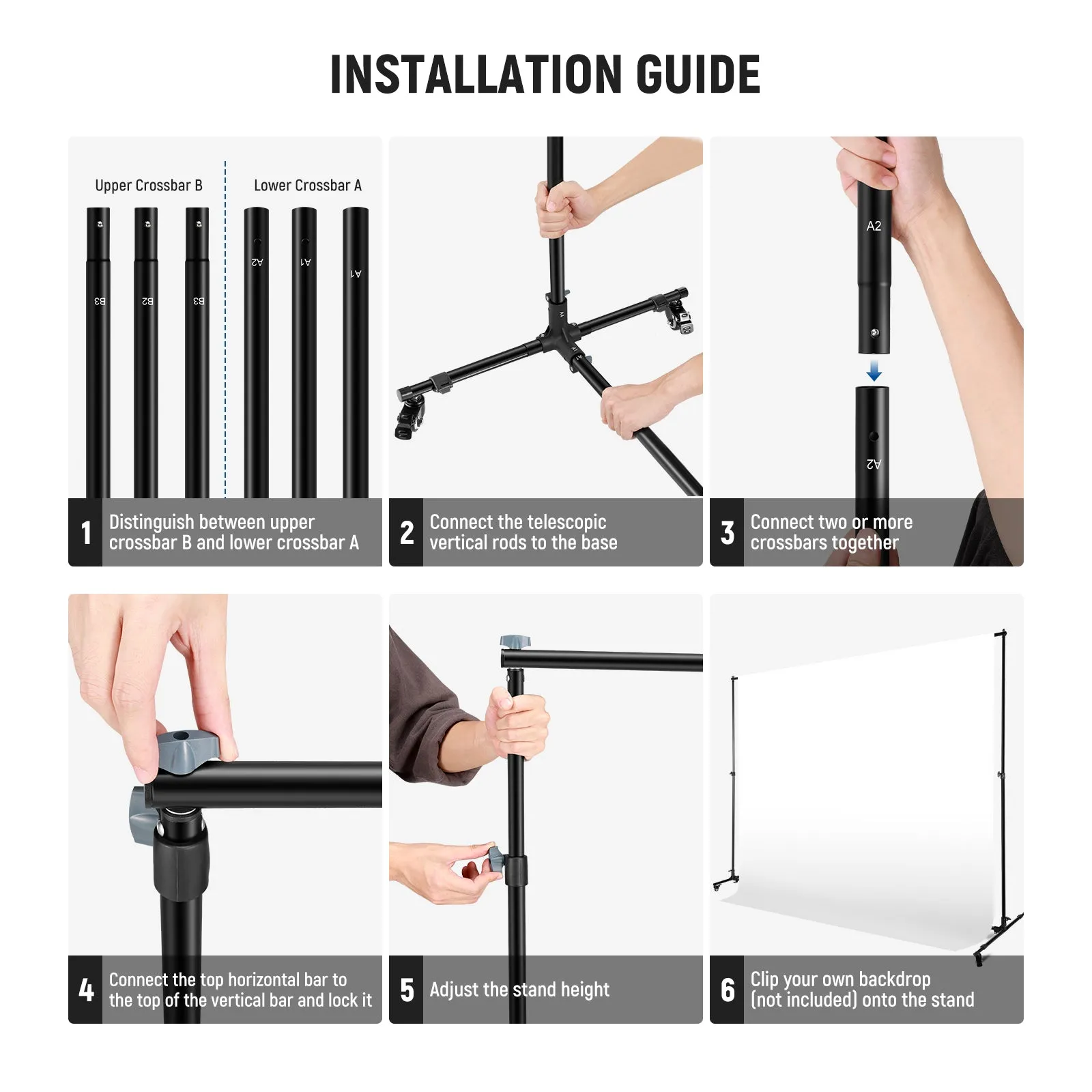 INSTALLATION GUIDE

Upper Crossbar B

Lower Crossbar A

B3 B2 B3 A2 A1 A1

1 Distinguish between upper crossbar B and lower crossbar A

2 Connect the telescopic vertical rods to the base

A2

A2

3 Connect two or more crossbars together

4 Connect the top horizontal bar to the top of the vertical bar and lock it

5 Adjust the stand height

6 Clip your own backdrop (not included) onto the stand